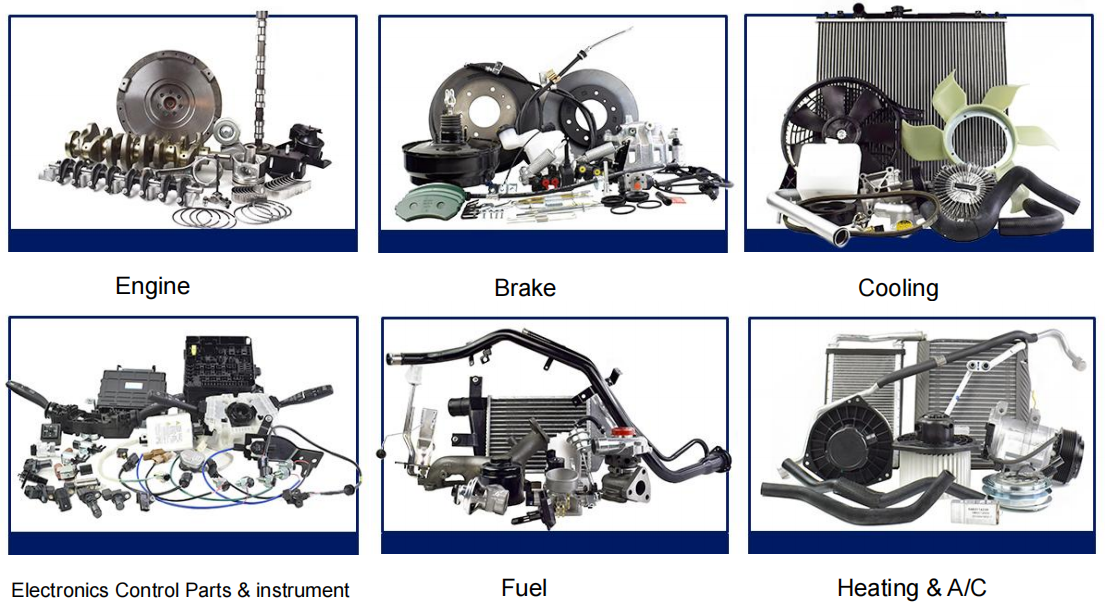 Engine

Brake

Cooling

Electronics Control Parts & instrument

Fuel

Heating & A/C